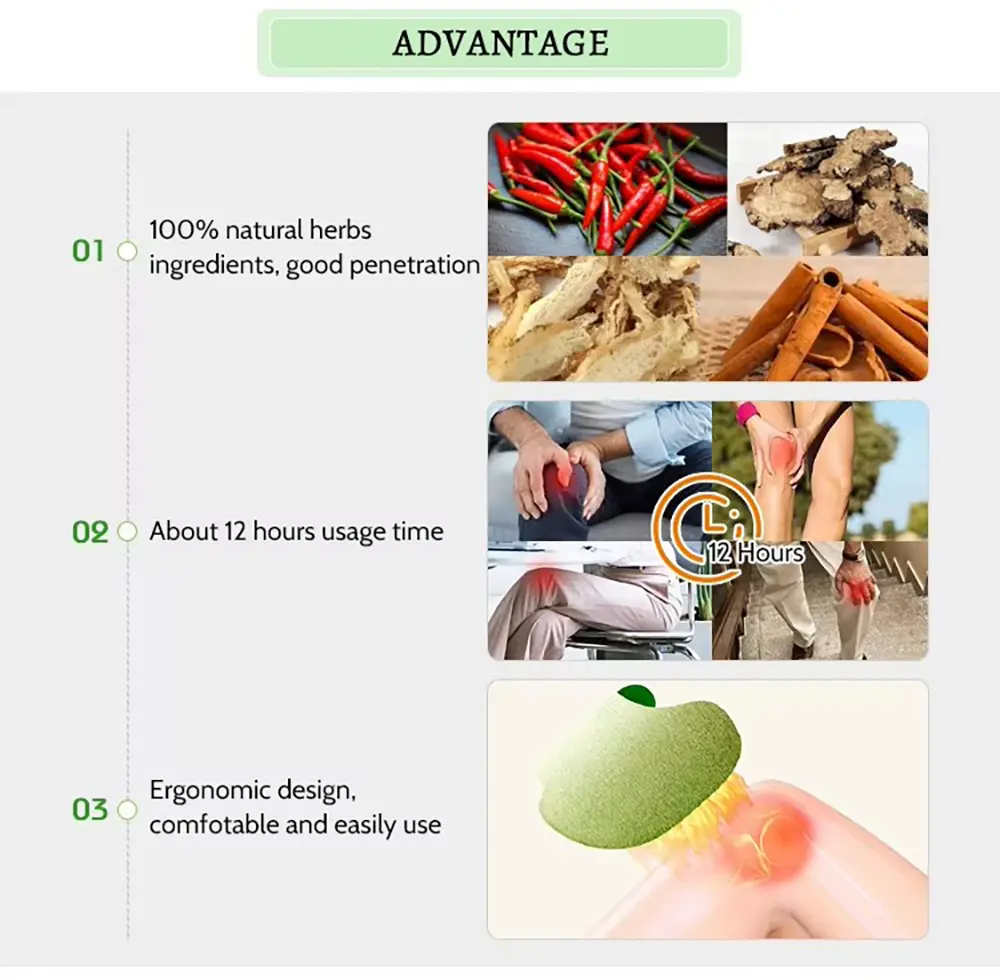 ADVANTAGE

01 100% natural herbs ingredients, good penetration

02 About 12 hours usage time

12 Hours

03 Ergonomic design, comfotable and easily use